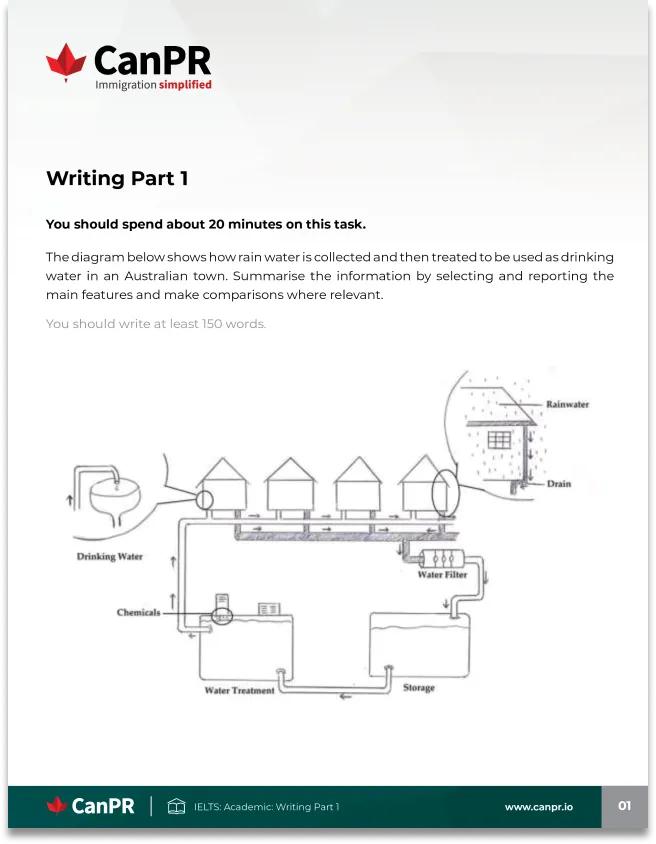 CanPR
Immigration simplified

Writing Part 1

You should spend about 20 minutes on this task.

The diagram below shows how rain water is collected and then treated to be used as drinking water in an Australian town. Summarise the information by selecting and reporting the main features and make comparisons where relevant.

You should write at least 150 words.

Rainwater
Drain
Drinking Water
Water Filter
Chemicals
Water Treatment
Storage

CanPR | IELTS: Academic: Writing Part 1 www.canpr.io 01